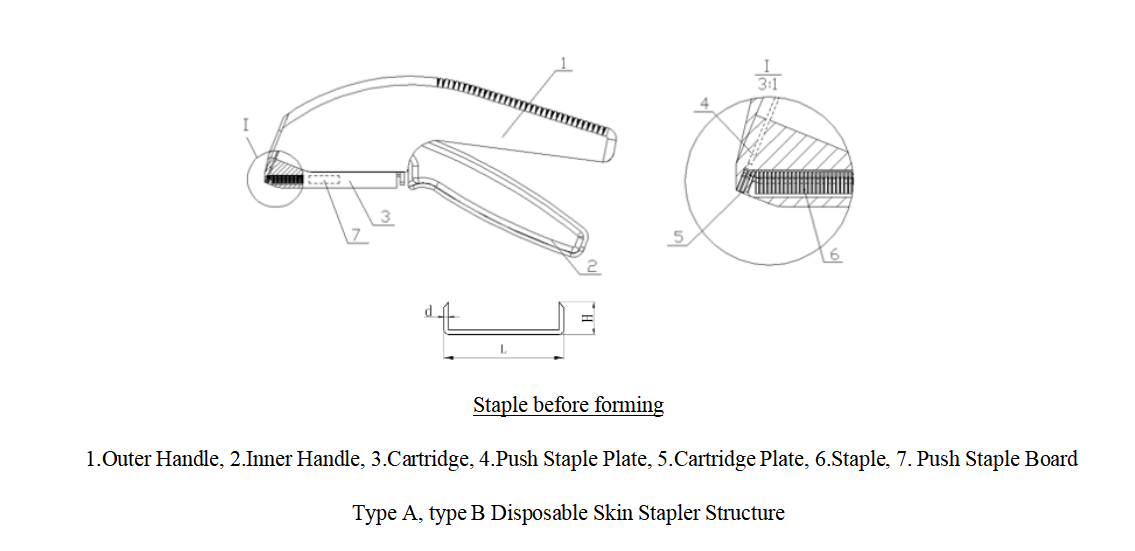 1
I
3
7
2
I
3:1
4
5
6
d
H
L

Staple before forming

1.Outer Handle, 2.Inner Handle, 3.Cartridge, 4.Push Staple Plate, 5.Cartridge Plate, 6.Staple, 7. Push Staple Board

Type A, type B Disposable Skin Stapler Structure