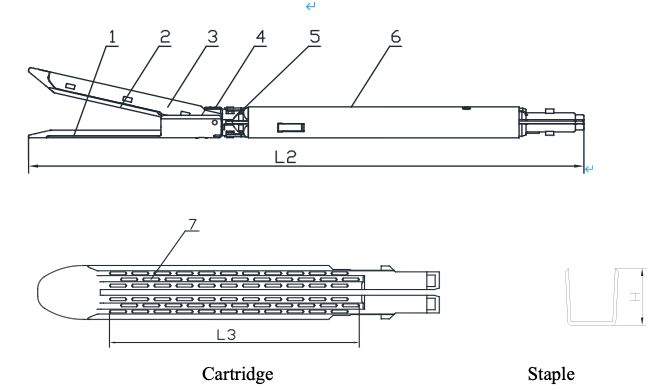 1 2 3 4 5 6

L2

7

L3

H

Cartridge

Staple