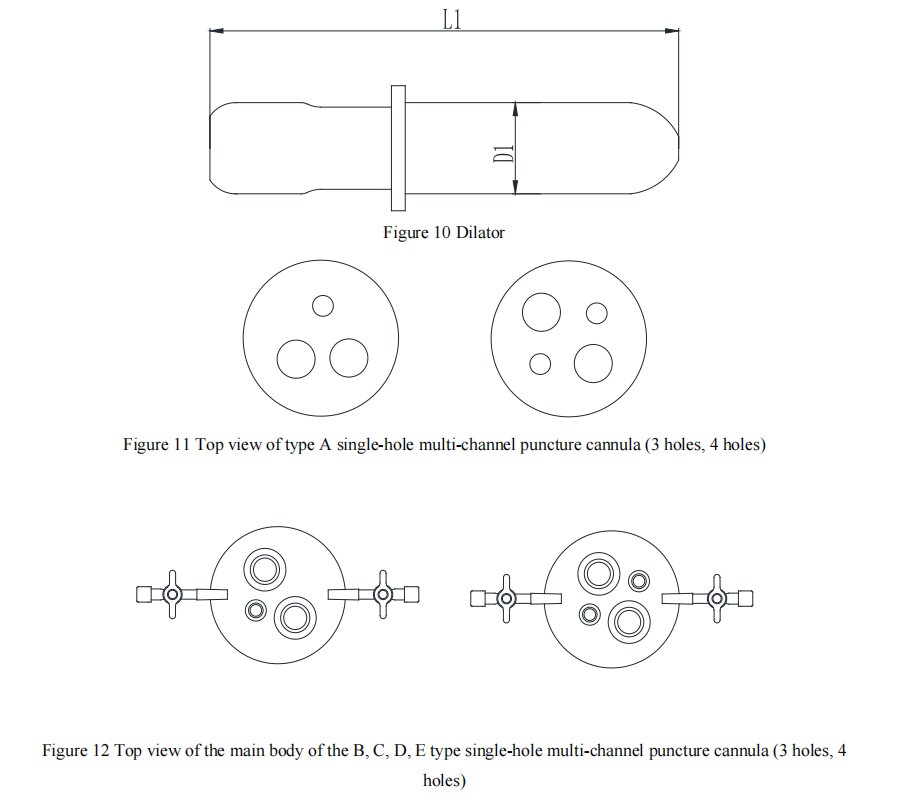 L1

D1

Figure 10 Dilator

Figure 11 Top view of type A single-hole multi-channel puncture cannula (3 holes, 4 holes)

Figure 12 Top view of the main body of the B, C, D, E type single-hole multi-channel puncture cannula (3 holes, 4 holes)