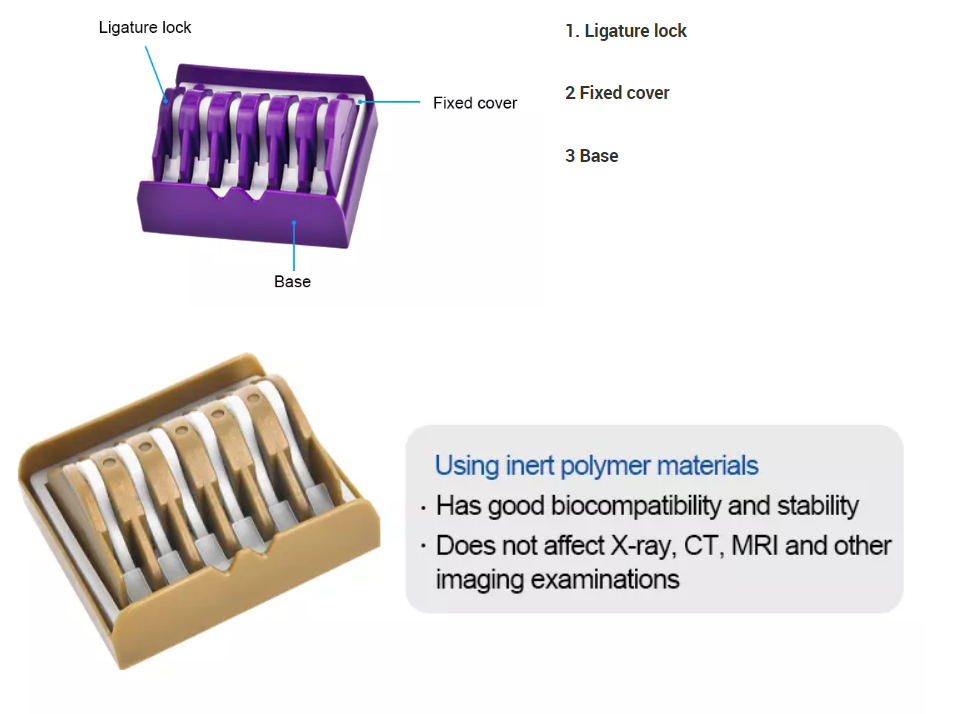 Ligature lock

Fixed cover

Base

1. Ligature lock

2 Fixed cover

3 Base

Using inert polymer materials

· Has good biocompatibility and stability

· Does not affect X-ray, CT, MRI and other imaging examinations