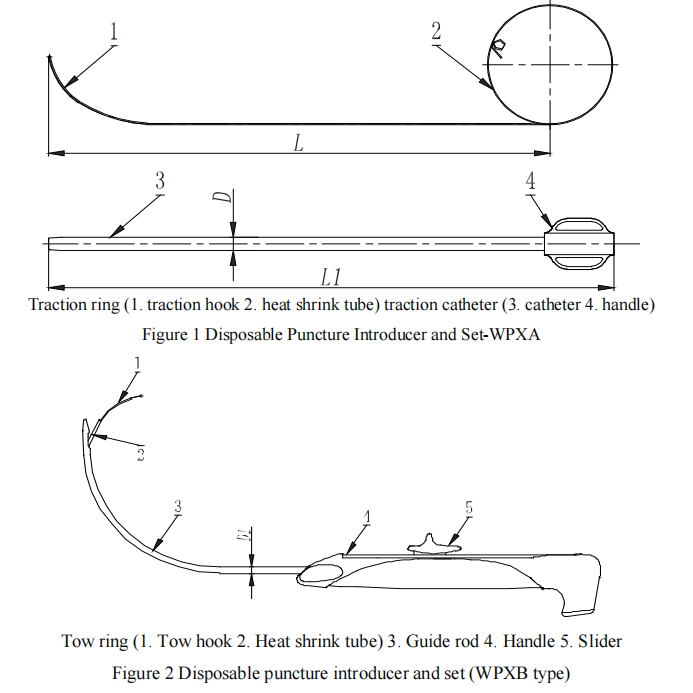 1
2
L
3
D
4
L1
Traction ring (1. traction hook 2. heat shrink tube) traction catheter (3. catheter 4. handle)

Figure 1 Disposable Puncture Introducer and Set-WPXA

1
2
3
D1
4
5
Tow ring (1. Tow hook 2. Heat shrink tube) 3. Guide rod 4. Handle 5. Slider

Figure 2 Disposable puncture introducer and set (WPXB type)